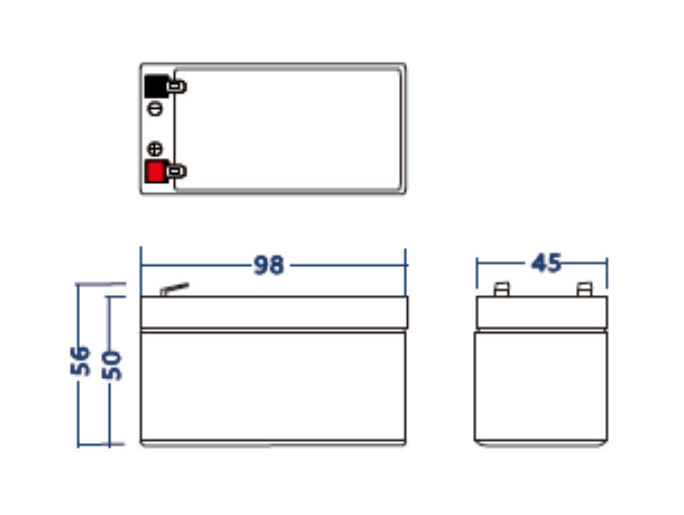 ⊖
⊕
98
45
56
50